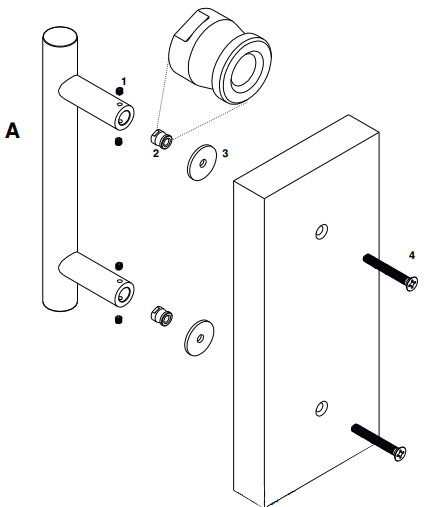 A
1
2
3
4