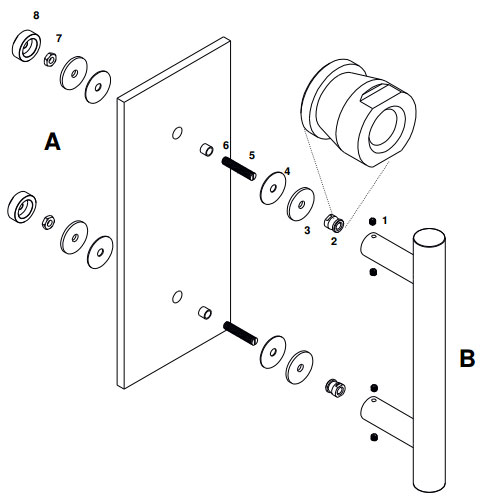 8

7

A

6

5

4

3

2

1

B